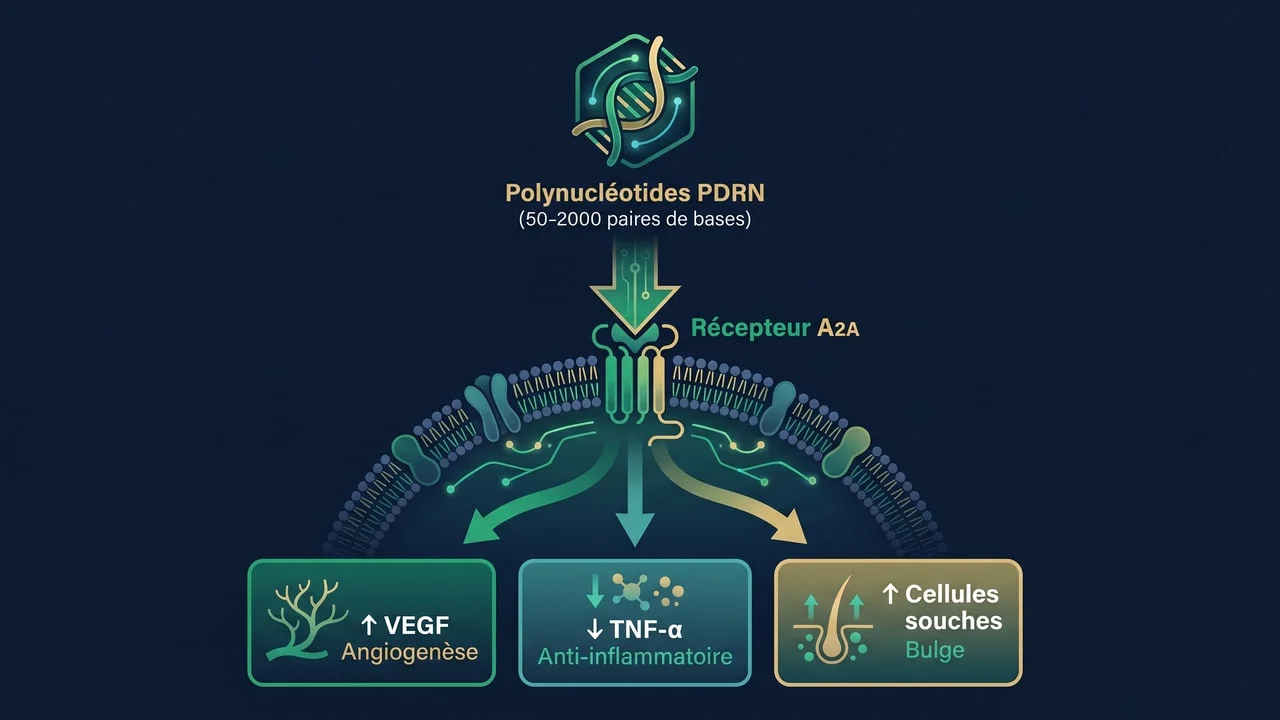 Polynucléotides PDRN
(50-2000 paires de bases)

Récepteur A2A

↑ VEGF
Angiogenèse

↓ TNF-α
Anti-inflammatoire

↑ Cellules souches
Bulge